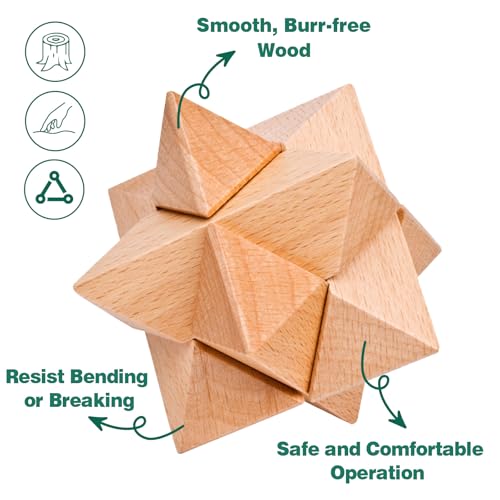 Smooth, Burr-free Wood

Resist Bending or Breaking

Safe and Comfortable Operation